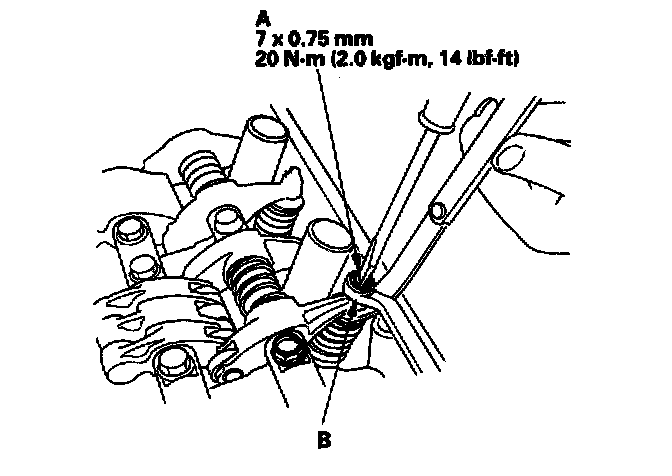 A
7 x 0.75 mm
20 N·m (2.0 kgf·m, 14 lbf·ft)

B