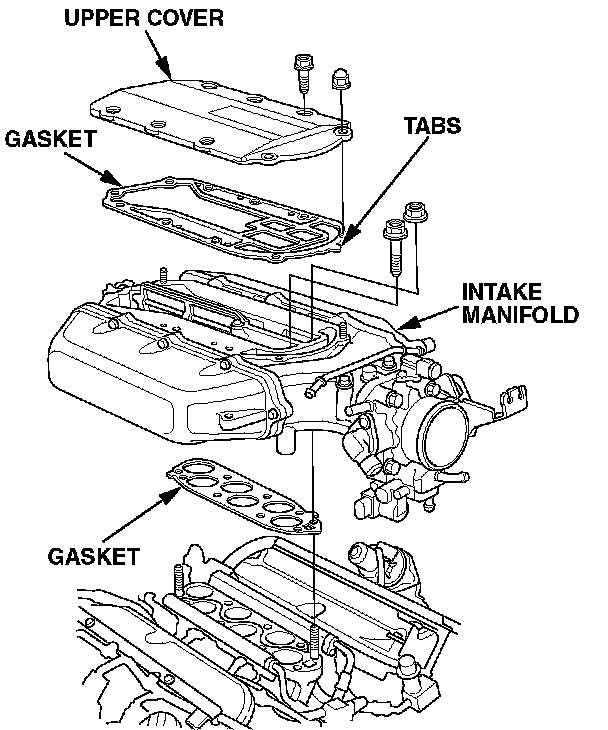 UPPER COVER

GASKET

TABS

INTAKE MANIFOLD

GASKET