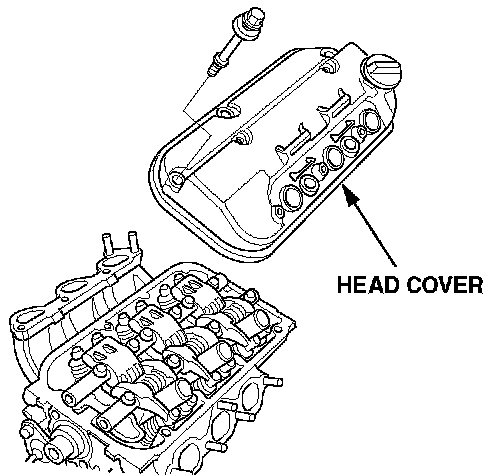 HEAD COVER