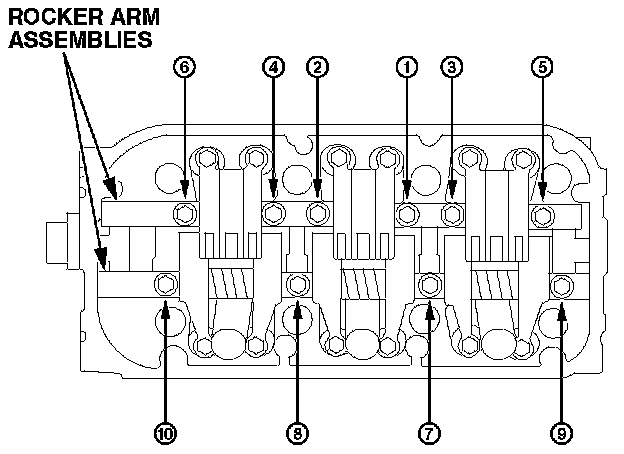 ROCKER ARM ASSEMBLIES

6
4
2
1
3
5

10
8
7
9