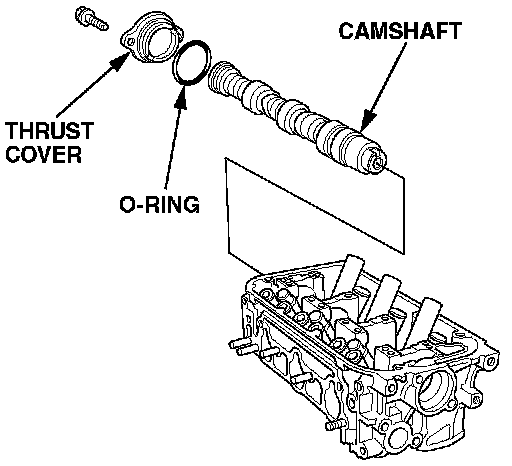 CAMSHAFT

THRUST COVER

O-RING