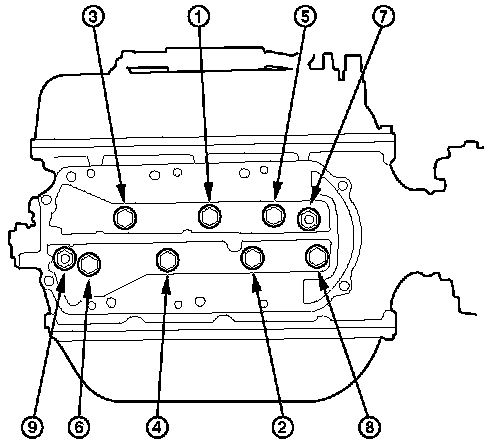 3
1
5
7
9
6
4
2
8