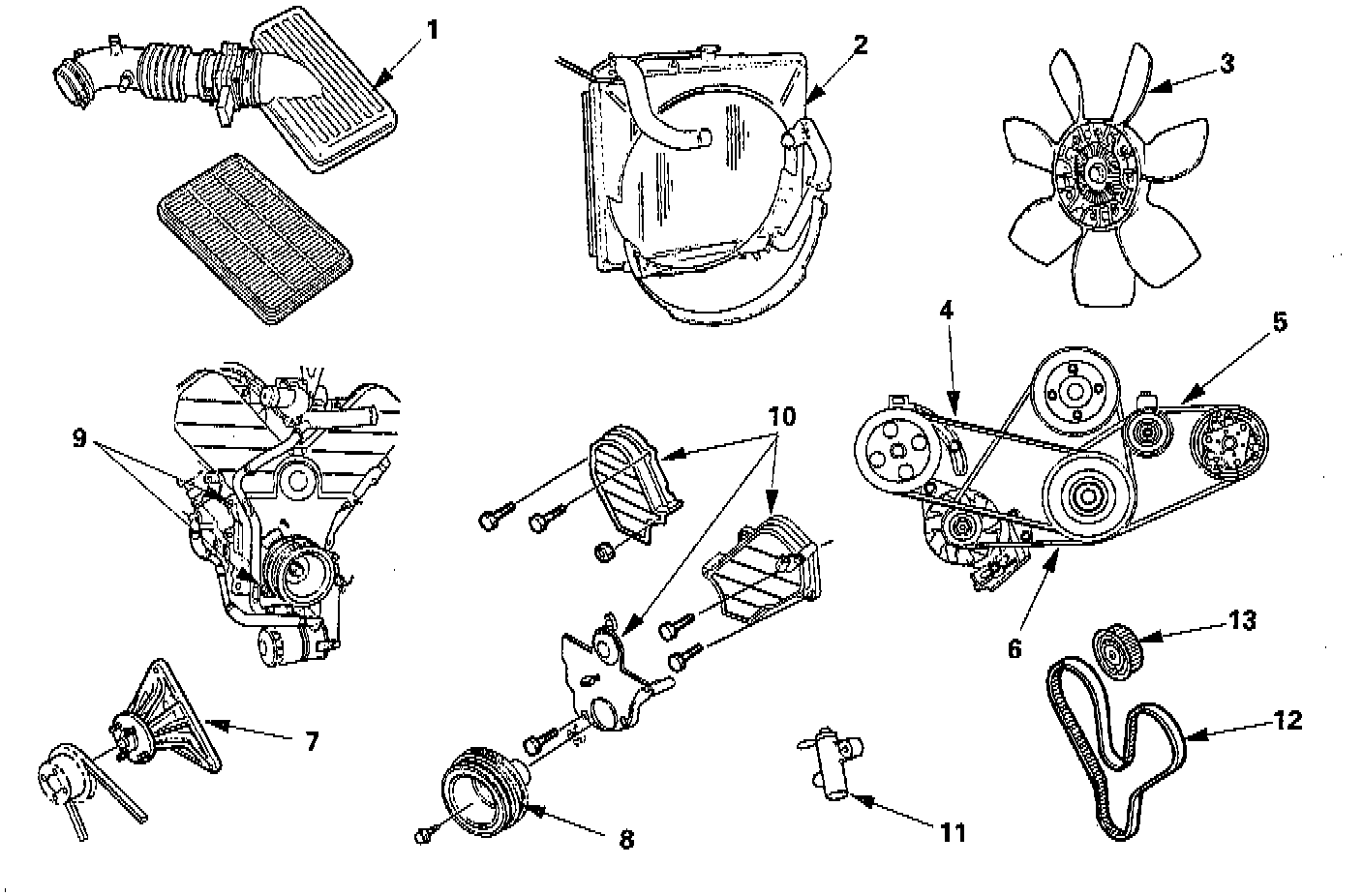 1
2
3
4
5
9
10
6
13
7
12
8
11