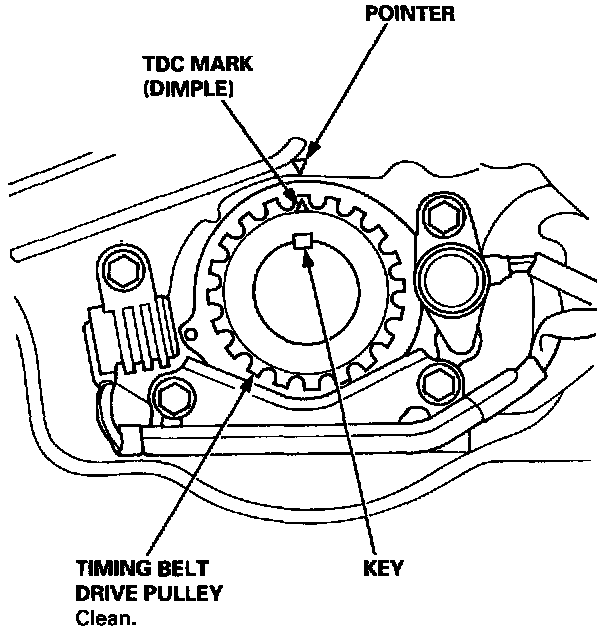 POINTER

TDC MARK
(DIMPLE)

TIMING BELT
DRIVE PULLEY
Clean.

KEY