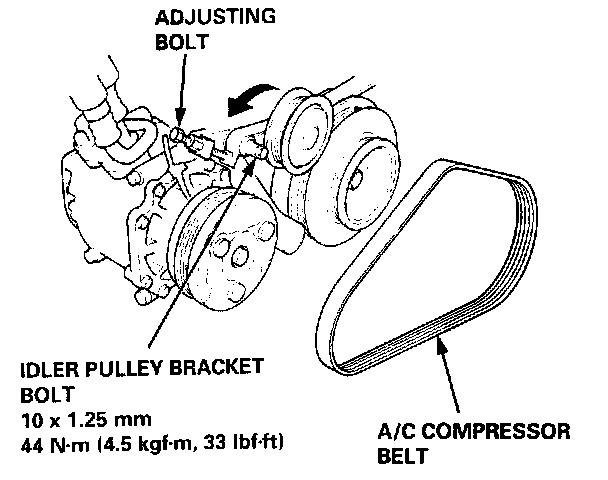 ADJUSTING BOLT

IDLER PULLEY BRACKET BOLT
10 x 1.25 mm
44 N·m (4.5 kgf·m, 33 lbf·ft)

A/C COMPRESSOR BELT