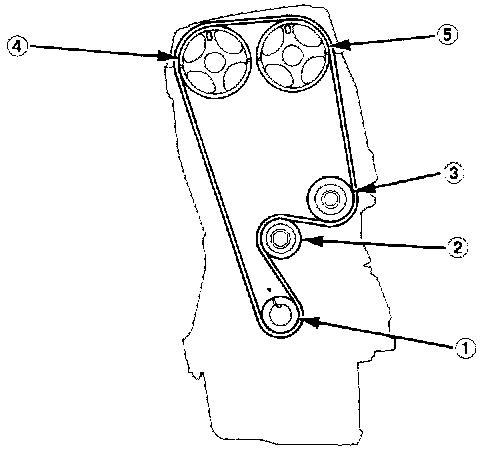 4
5
3
2
1