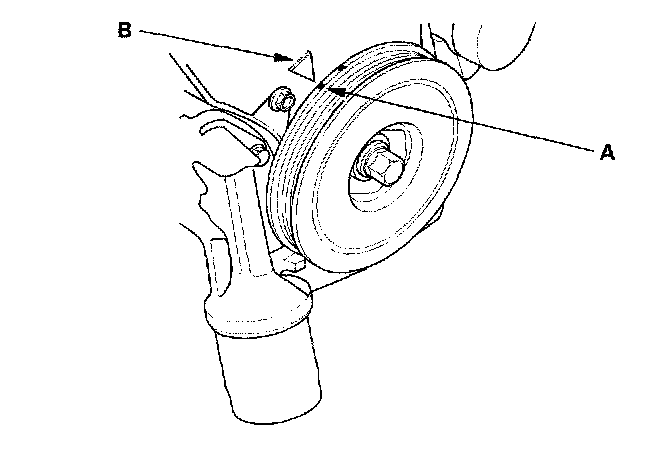 B

A