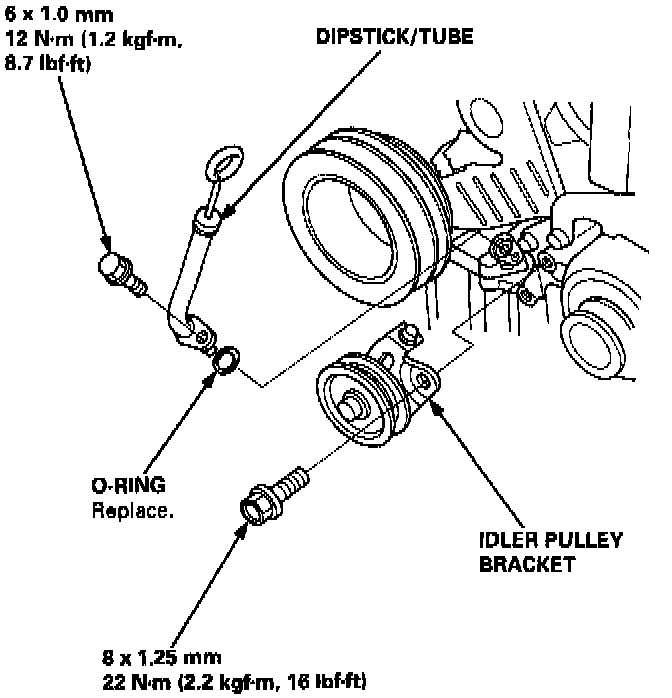 6 x 1.0 mm
12 N·m (1.2 kgf·m, 8.7 lbf·ft)

DIPSTICK/TUBE

O-RING
Replace.

IDLER PULLEY BRACKET

8 x 1.25 mm
22 N·m (2.2 kgf·m, 16 lbf·ft)