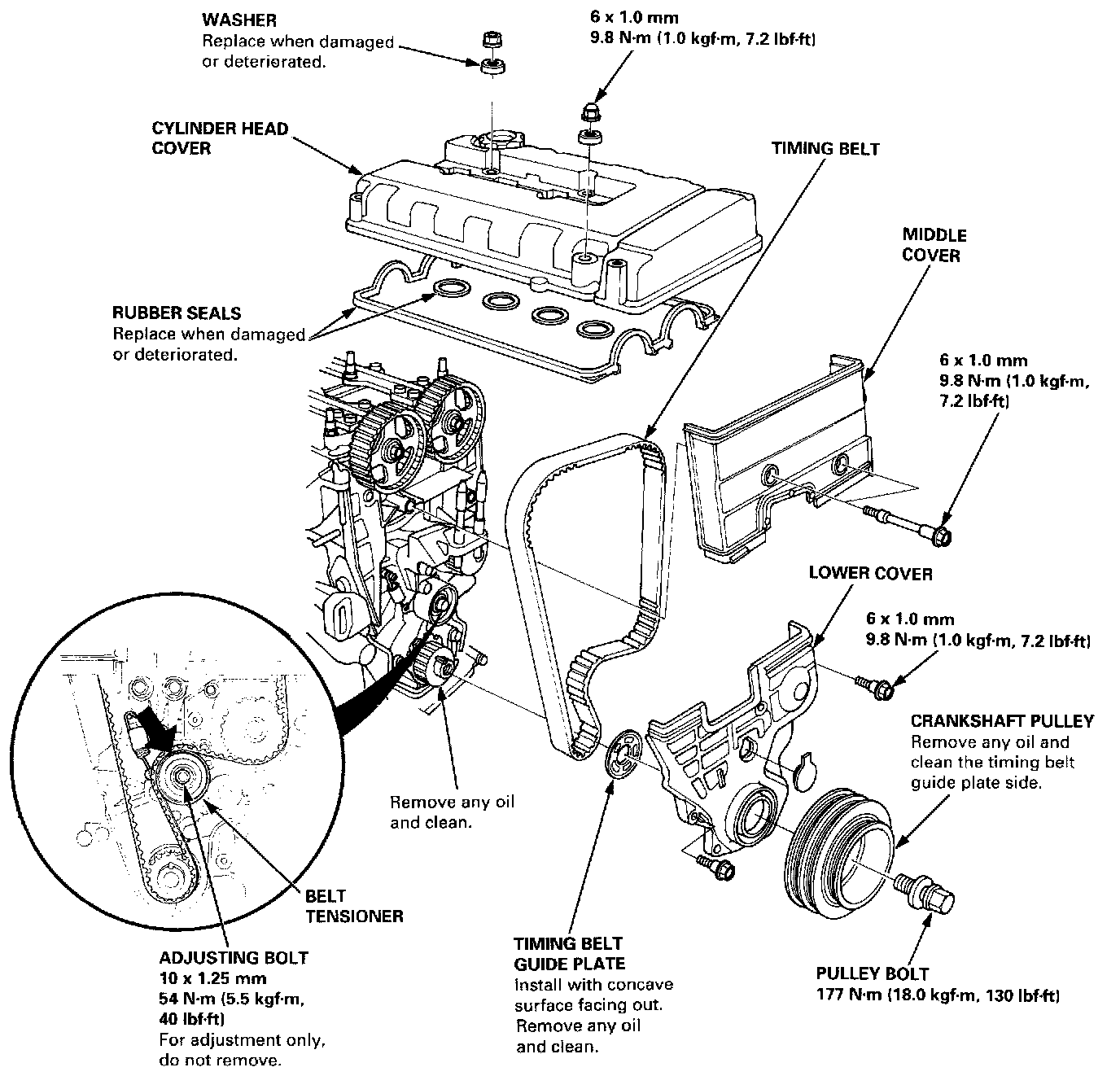 WASHER
Replace when damaged or deteriorated.

6 x 1.0 mm
9.8 N·m (1.0 kgf·m, 7.2 lbf·ft)

CYLINDER HEAD COVER

TIMING BELT

MIDDLE COVER

RUBBER SEALS
Replace when damaged or deteriorated.

6 x 1.0 mm
9.8 N·m (1.0 kgf·m, 7.2 lbf·ft)

LOWER COVER

6 x 1.0 mm
9.8 N·m (1.0 kgf·m, 7.2 lbf·ft)

CRANKSHAFT PULLEY
Remove any oil and clean the timing belt guide plate side.

Remove any oil and clean.

BELT TENSIONER

ADJUSTING BOLT
10 x 1.25 mm
54 N·m (5.5 kgf·m, 40 lbf·ft)
For adjustment only, do not remove.

TIMING BELT GUIDE PLATE
Install with concave surface facing out. Remove any oil and clean.

PULLEY BOLT
177 N·m (18.0 kgf·m, 130 lbf·ft)