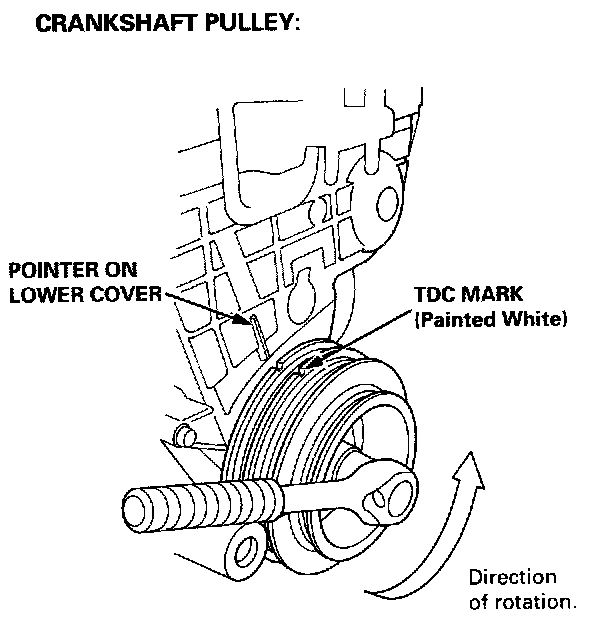 CRANKSHAFT PULLEY:

POINTER ON LOWER COVER

TDC MARK (Painted White)

Direction of rotation.