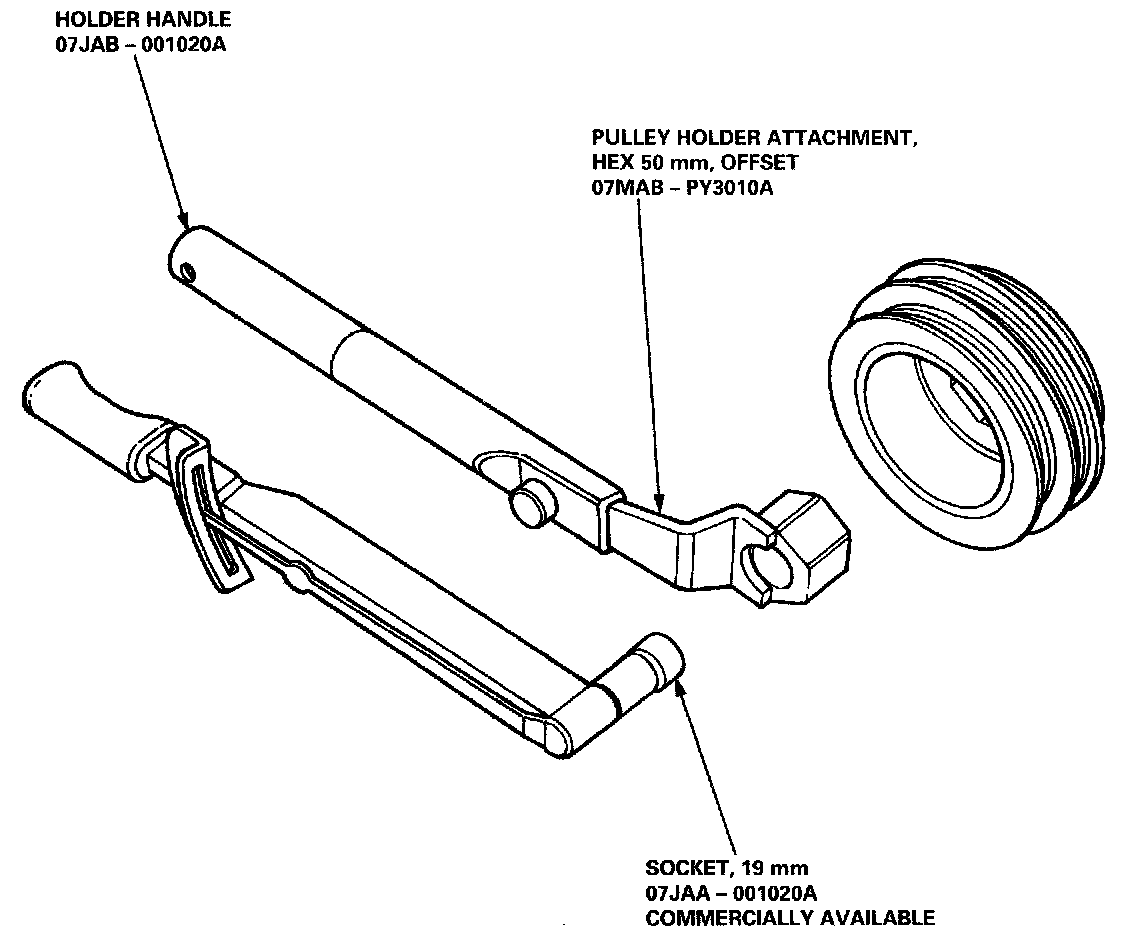 HOLDER HANDLE
07JAB – 001020A

PULLEY HOLDER ATTACHMENT,
HEX 50 mm, OFFSET
07MAB – PY3010A

SOCKET, 19 mm
07JAA – 001020A
COMMERCIALLY AVAILABLE