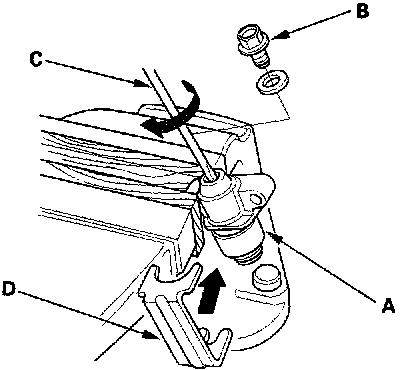 B
C
D
A