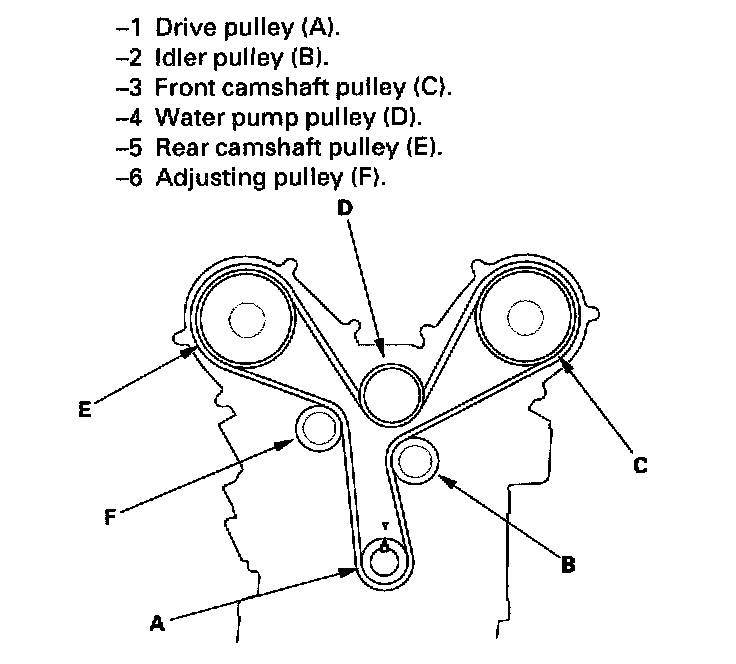 –1 Drive pulley (A).
–2 Idler pulley (B).
–3 Front camshaft pulley (C).
–4 Water pump pulley (D).
–5 Rear camshaft pulley (E).
–6 Adjusting pulley (F).

D

E

C

F

B

A