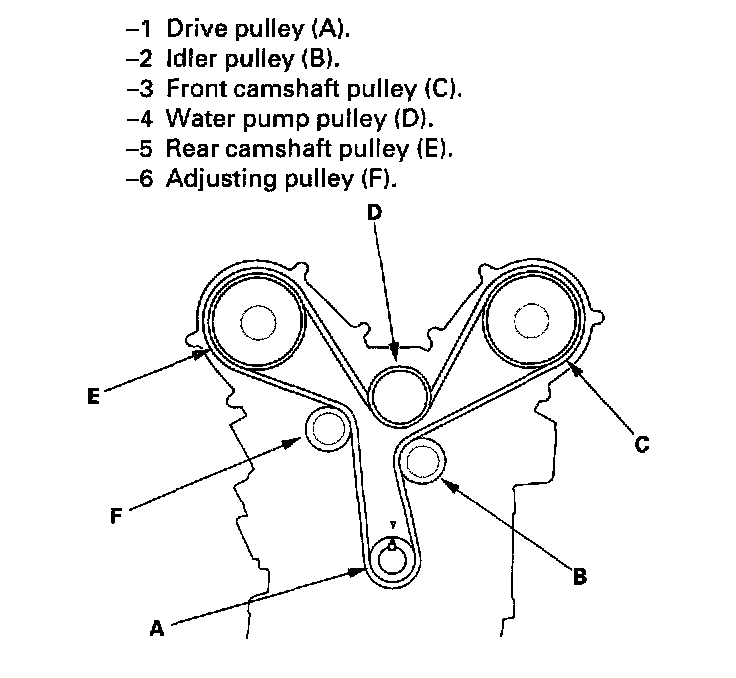 –1 Drive pulley (A).
–2 Idler pulley (B).
–3 Front camshaft pulley (C).
–4 Water pump pulley (D).
–5 Rear camshaft pulley (E).
–6 Adjusting pulley (F).

D
E
C
F
B
A