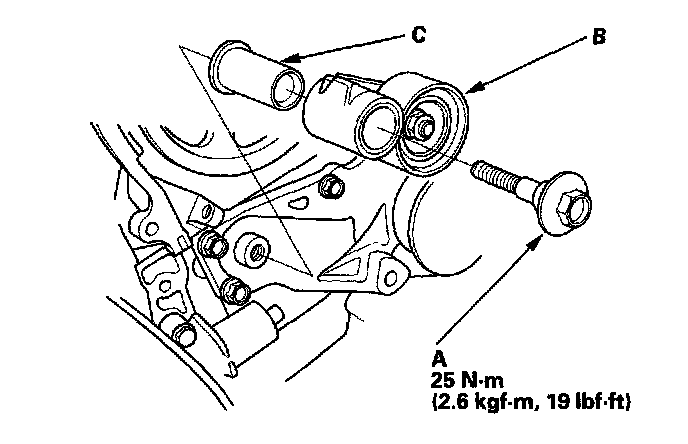 C

B

A
25 N·m
(2.6 kgf·m, 19 lbf·ft)