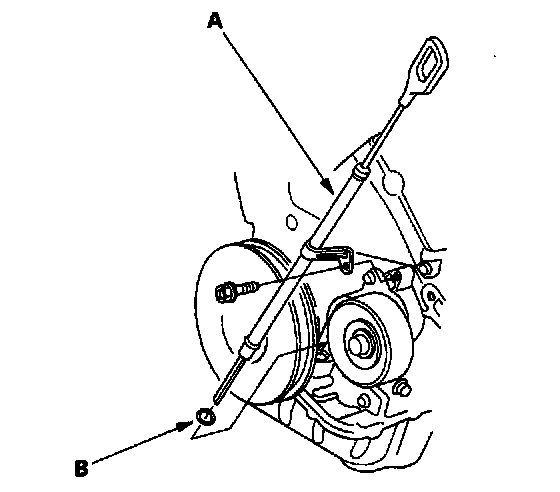 A

B