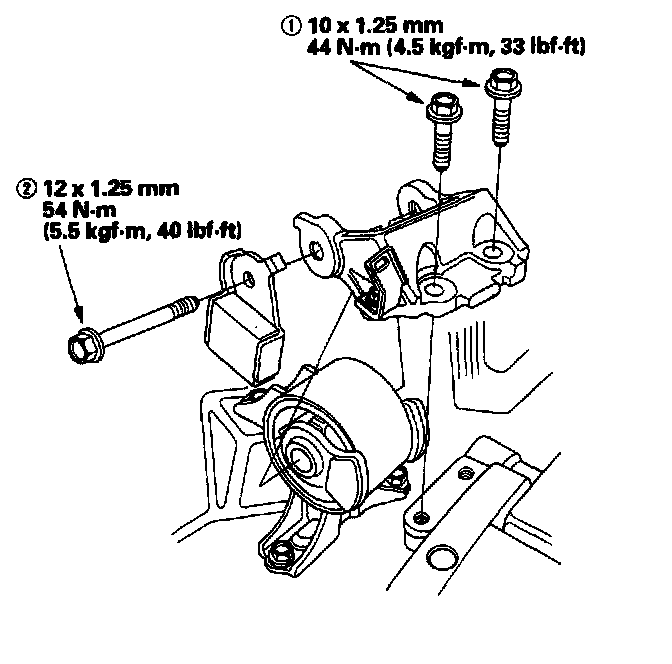 ① 10 x 1.25 mm
44 N·m (4.5 kgf·m, 33 lbf·ft)

② 12 x 1.25 mm
54 N·m
(5.5 kgf·m, 40 lbf·ft)