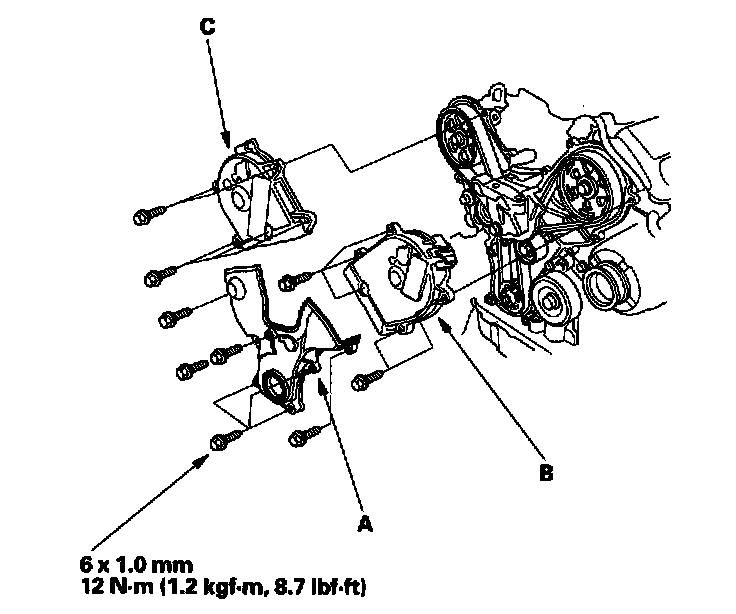 C

B

A

6 x 1.0 mm
12 N·m (1.2 kgf·m, 8.7 lbf·ft)