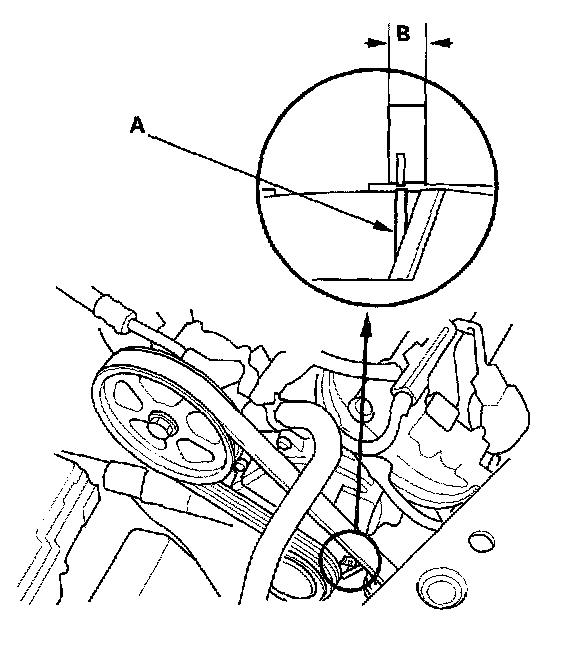 B

A