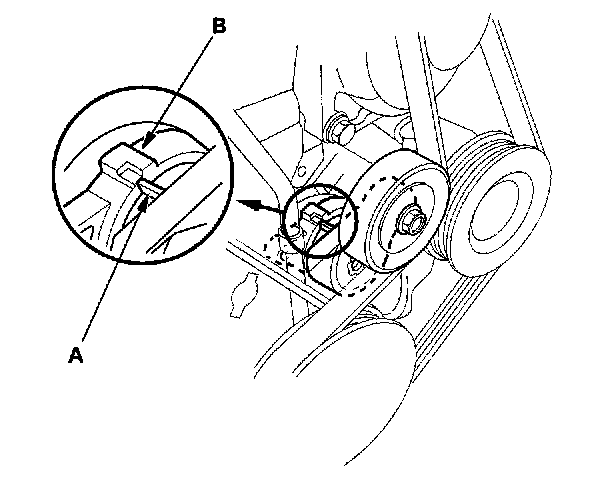 B

A