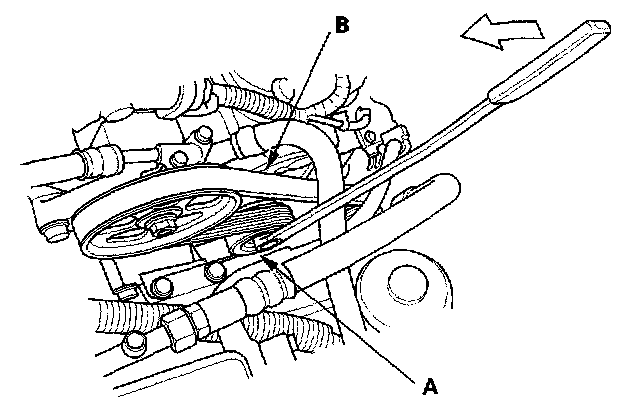 B

A