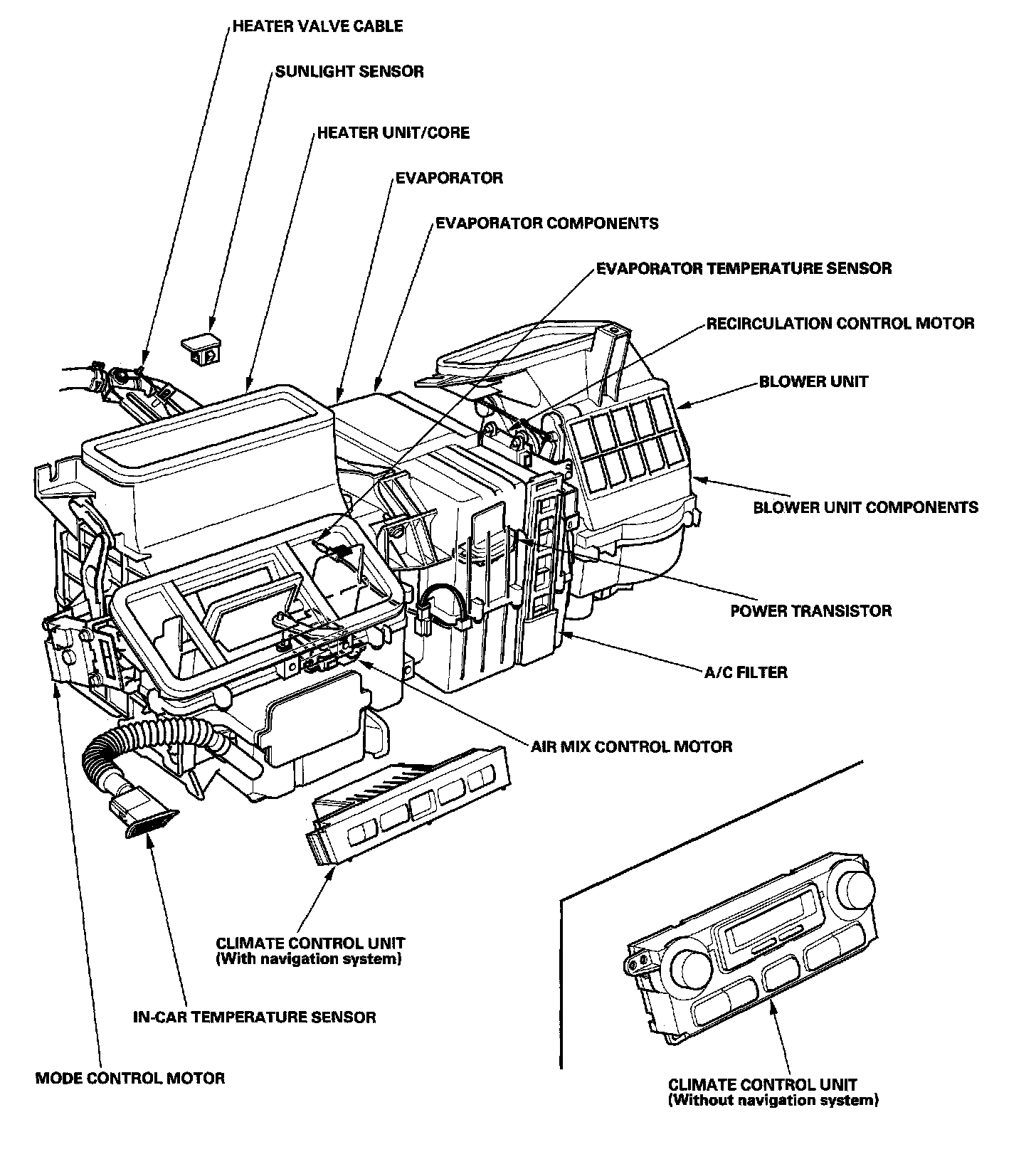 HEATER VALVE CABLE

SUNLIGHT SENSOR

HEATER UNIT/CORE

EVAPORATOR

EVAPORATOR COMPONENTS

EVAPORATOR TEMPERATURE SENSOR

RECIRCULATION CONTROL MOTOR

BLOWER UNIT

BLOWER UNIT COMPONENTS

POWER TRANSISTOR

A/C FILTER

AIR MIX CONTROL MOTOR

CLIMATE CONTROL UNIT
(With navigation system)

IN-CAR TEMPERATURE SENSOR

MODE CONTROL MOTOR

CLIMATE CONTROL UNIT
(Without navigation system)