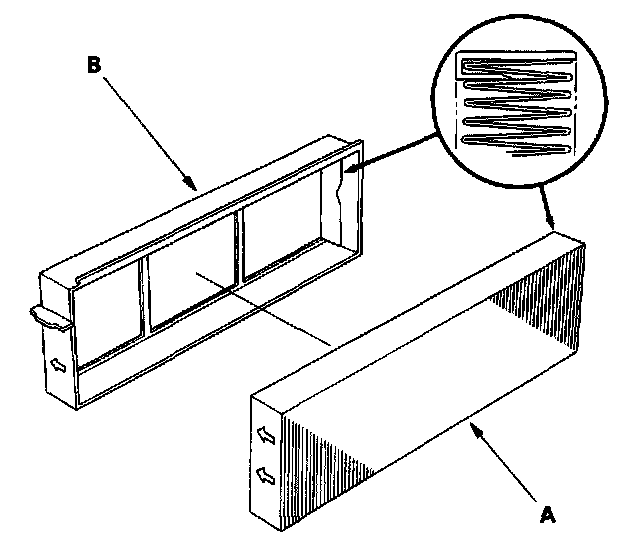 B

A