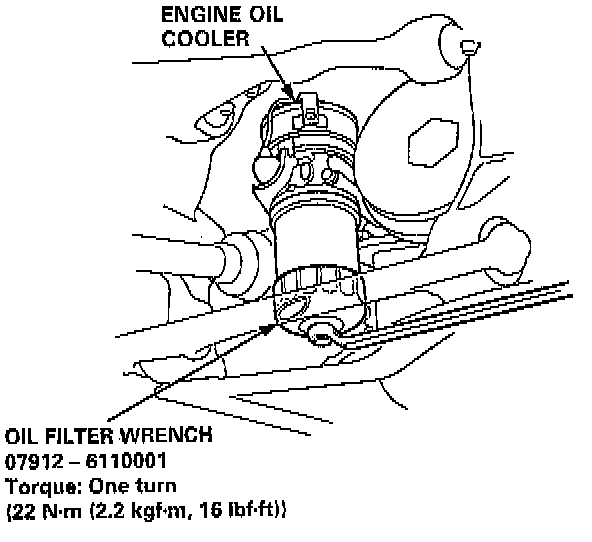 ENGINE OIL
COOLER

OIL FILTER WRENCH
07912 – 6110001
Torque: One turn
(22 N·m (2.2 kgf·m, 16 lbf·ft))