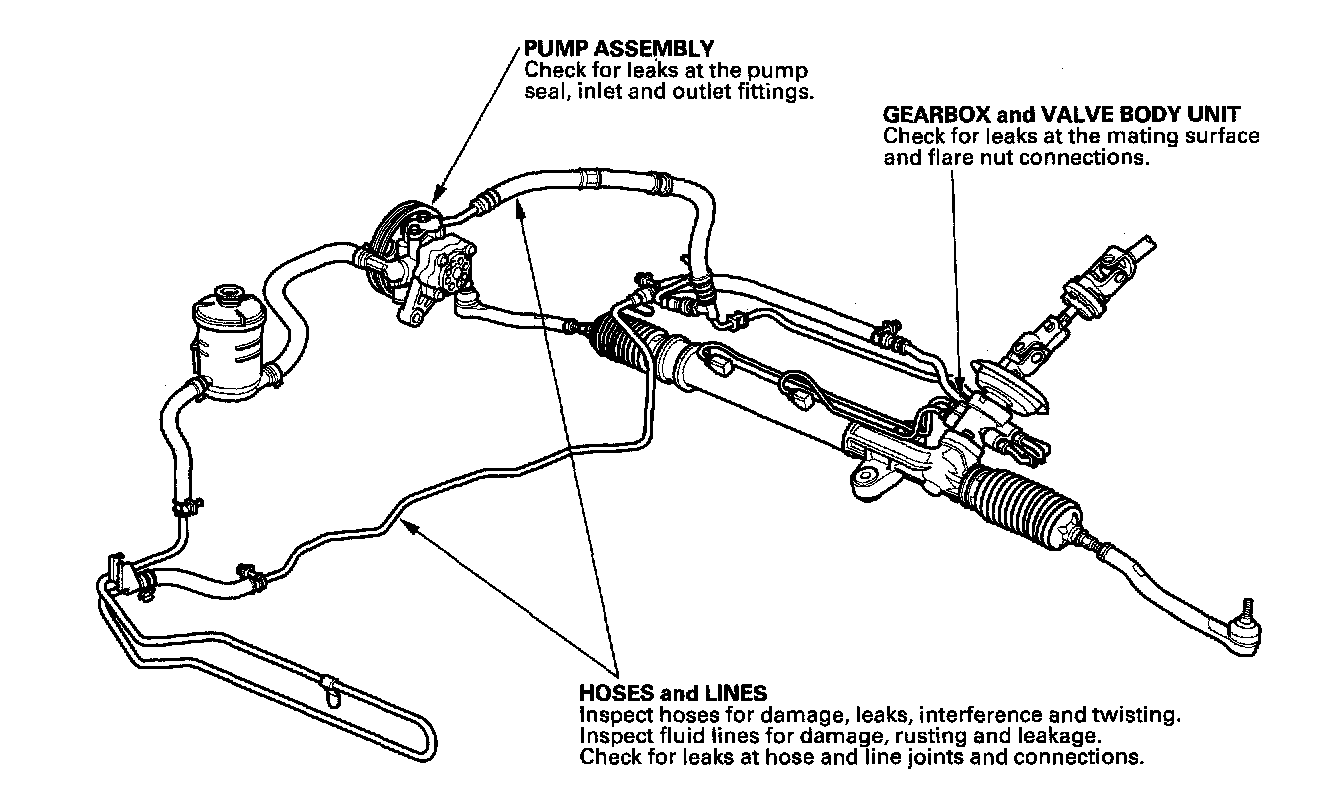 PUMP ASSEMBLY
Check for leaks at the pump seal, inlet and outlet fittings.

GEARBOX and VALVE BODY UNIT
Check for leaks at the mating surface and flare nut connections.

HOSES and LINES
Inspect hoses for damage, leaks, interference and twisting.
Inspect fluid lines for damage, rusting and leakage.
Check for leaks at hose and line joints and connections.