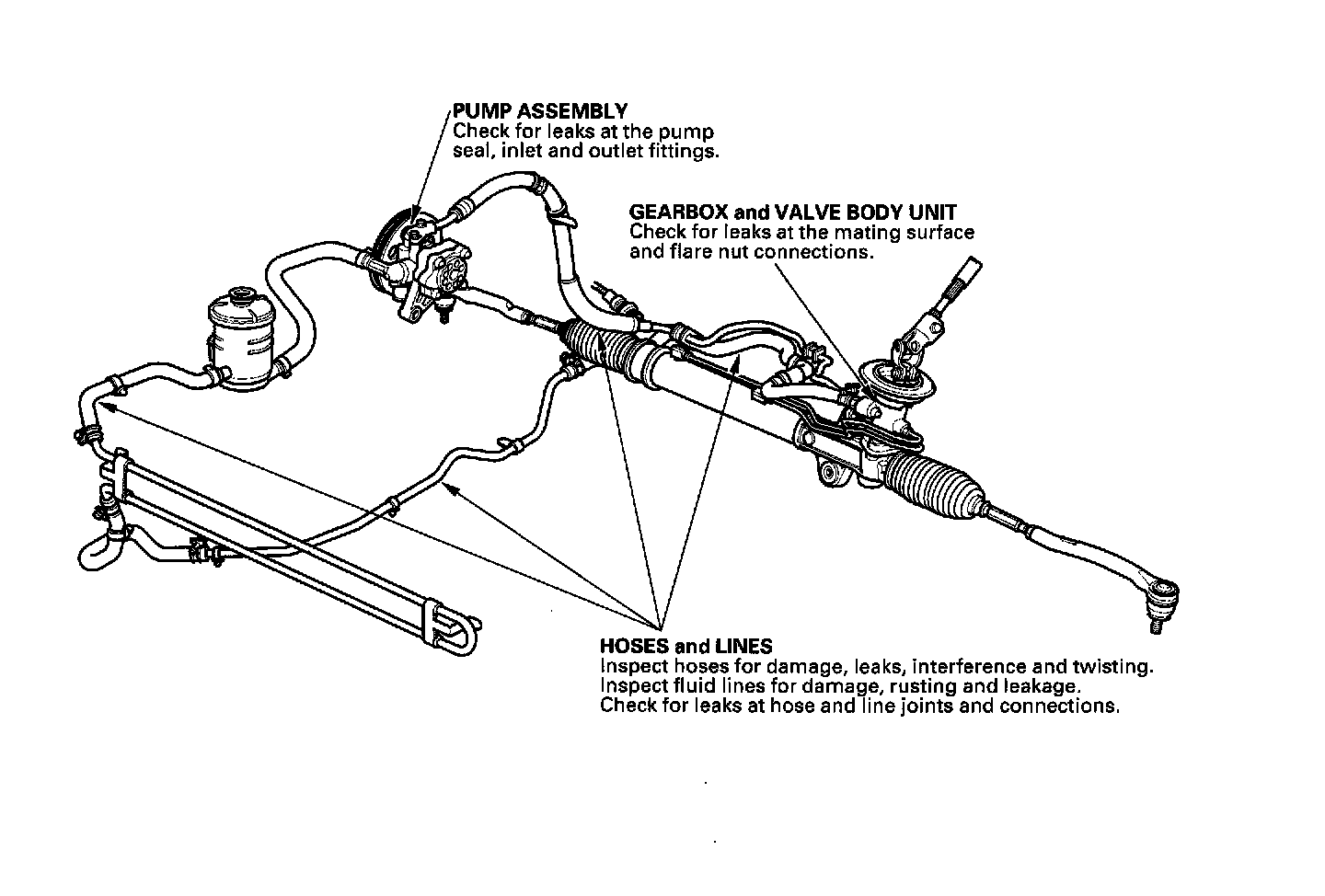 PUMP ASSEMBLY
Check for leaks at the pump seal, inlet and outlet fittings.

GEARBOX and VALVE BODY UNIT
Check for leaks at the mating surface and flare nut connections.

HOSES and LINES
Inspect hoses for damage, leaks, interference and twisting.
Inspect fluid lines for damage, rusting and leakage.
Check for leaks at hose and line joints and connections.