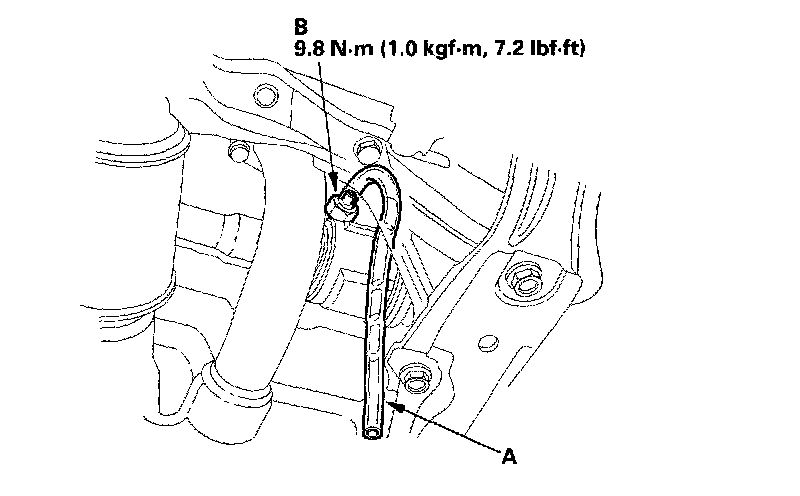 B
9.8 N·m (1.0 kgf·m, 7.2 lbf·ft)

A