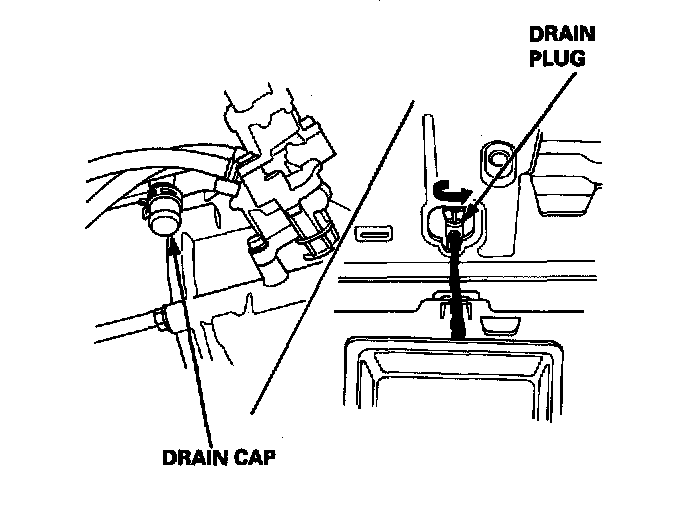 DRAIN PLUG

DRAIN CAP