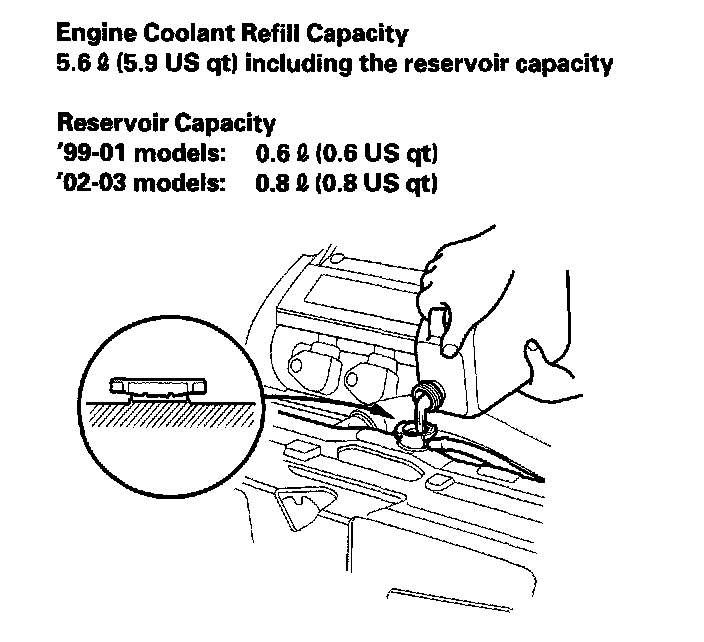 Engine Coolant Refill Capacity
5.6 ℓ (5.9 US qt) including the reservoir capacity

Reservoir Capacity
'99-01 models: 0.6 ℓ (0.6 US qt)
'02-03 models: 0.8 ℓ (0.8 US qt)