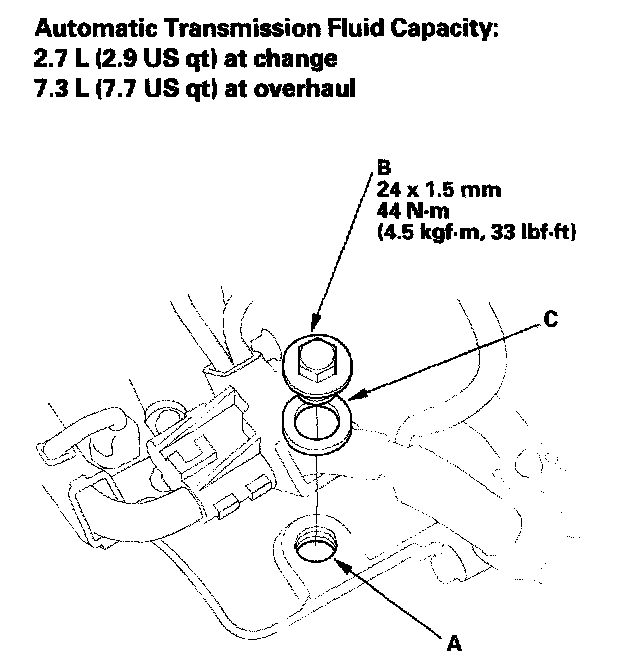 Automatic Transmission Fluid Capacity:
2.7 L (2.9 US qt) at change
7.3 L (7.7 US qt) at overhaul

B
24 x 1.5 mm
44 N·m
(4.5 kgf·m, 33 lbf·ft)

C

A