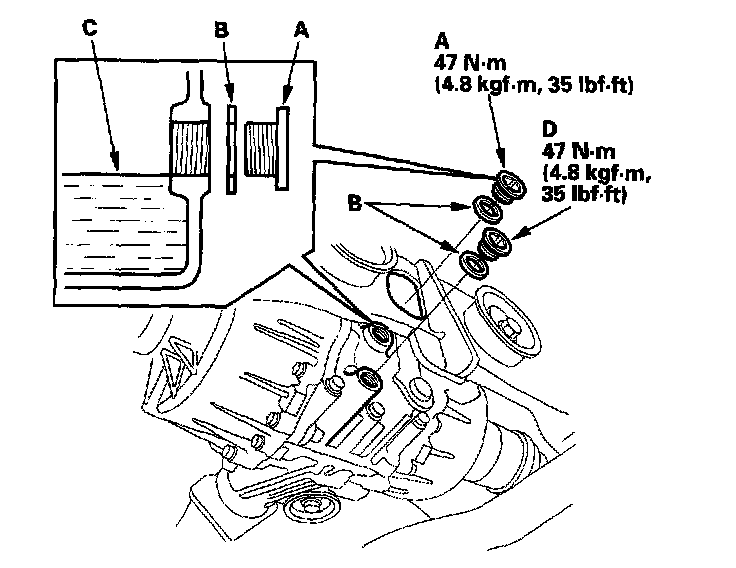 C

B

A

A
47 N·m
(4.8 kgf·m, 35 lbf·ft)

D
47 N·m
(4.8 kgf·m,
35 lbf·ft)

B