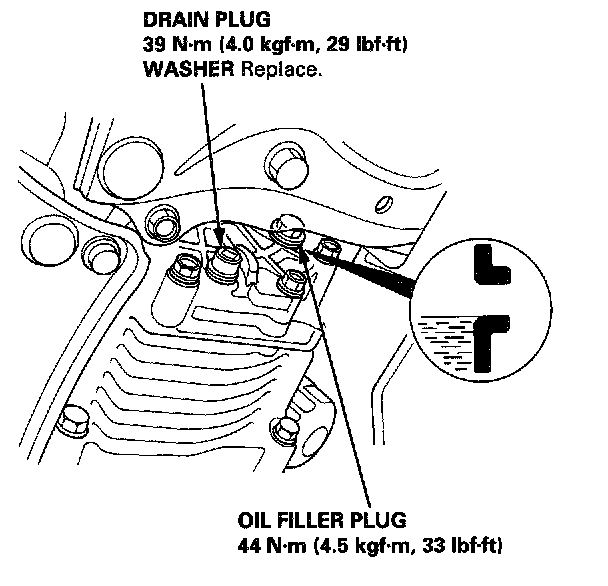 DRAIN PLUG
39 N·m (4.0 kgf·m, 29 lbf·ft)
WASHER Replace.

OIL FILLER PLUG
44 N·m (4.5 kgf·m, 33 lbf·ft)