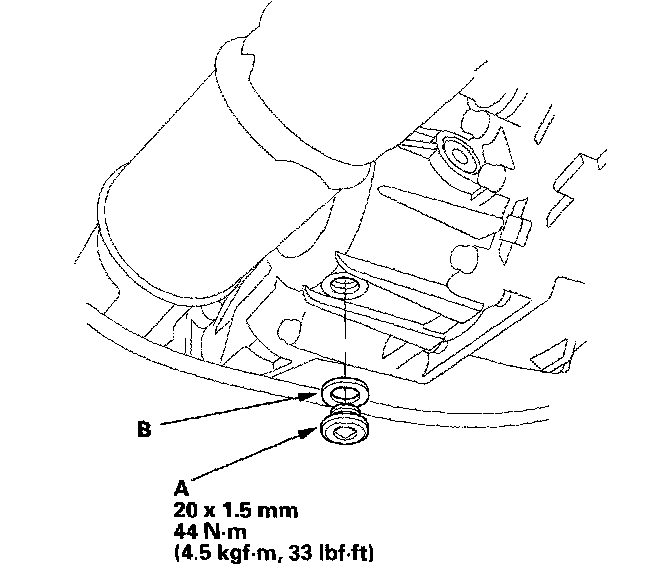 B

A
20 x 1.5 mm
44 N·m
(4.5 kgf·m, 33 lbf·ft)