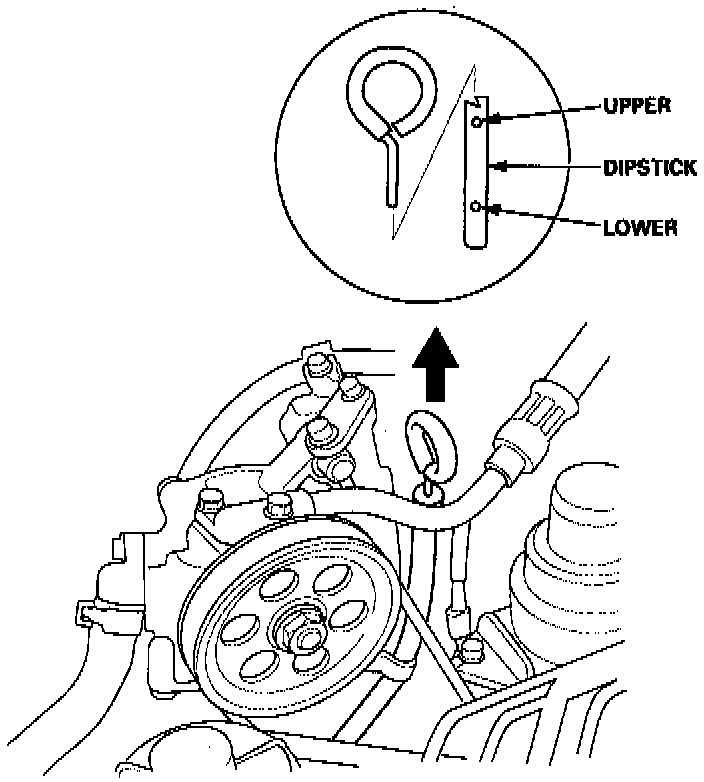 UPPER

DIPSTICK

LOWER