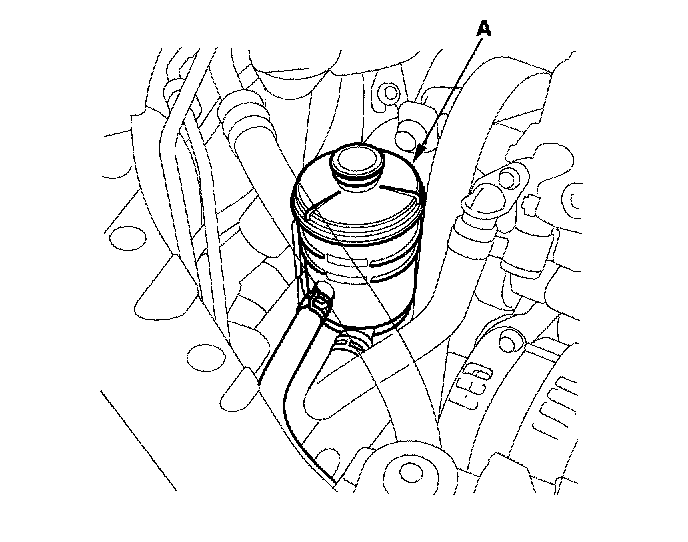 A