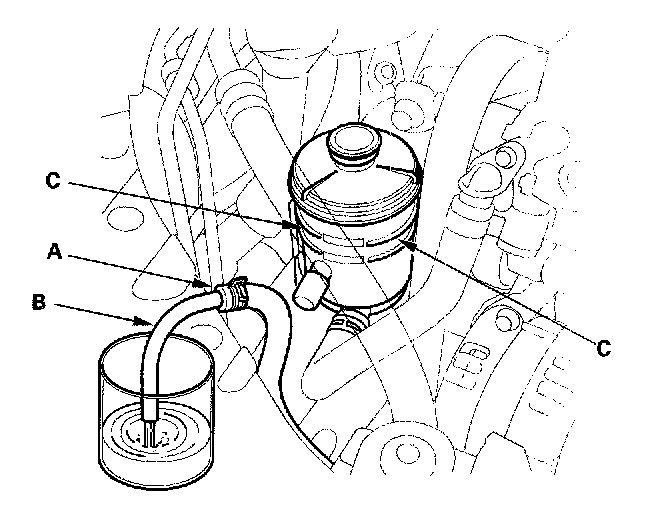 C
A
B
C