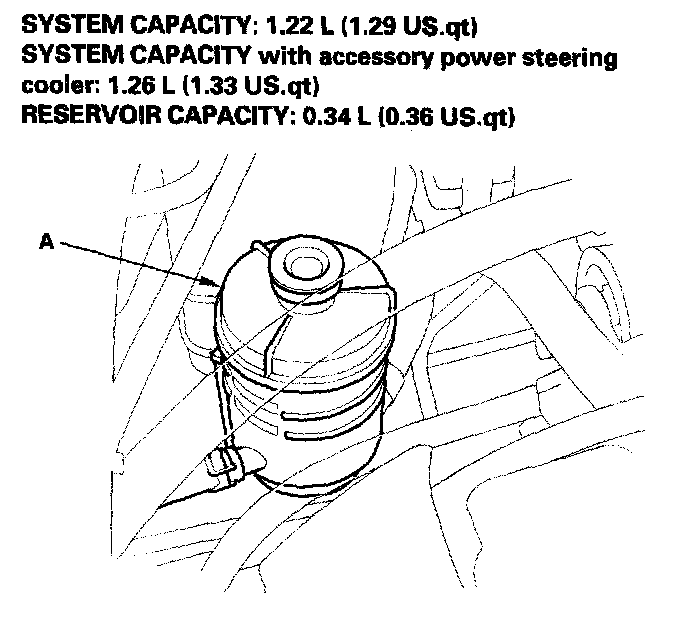 SYSTEM CAPACITY: 1.22 L (1.29 US.qt)
SYSTEM CAPACITY with accessory power steering cooler: 1.26 L (1.33 US.qt)
RESERVOIR CAPACITY: 0.34 L (0.36 US.qt)

A