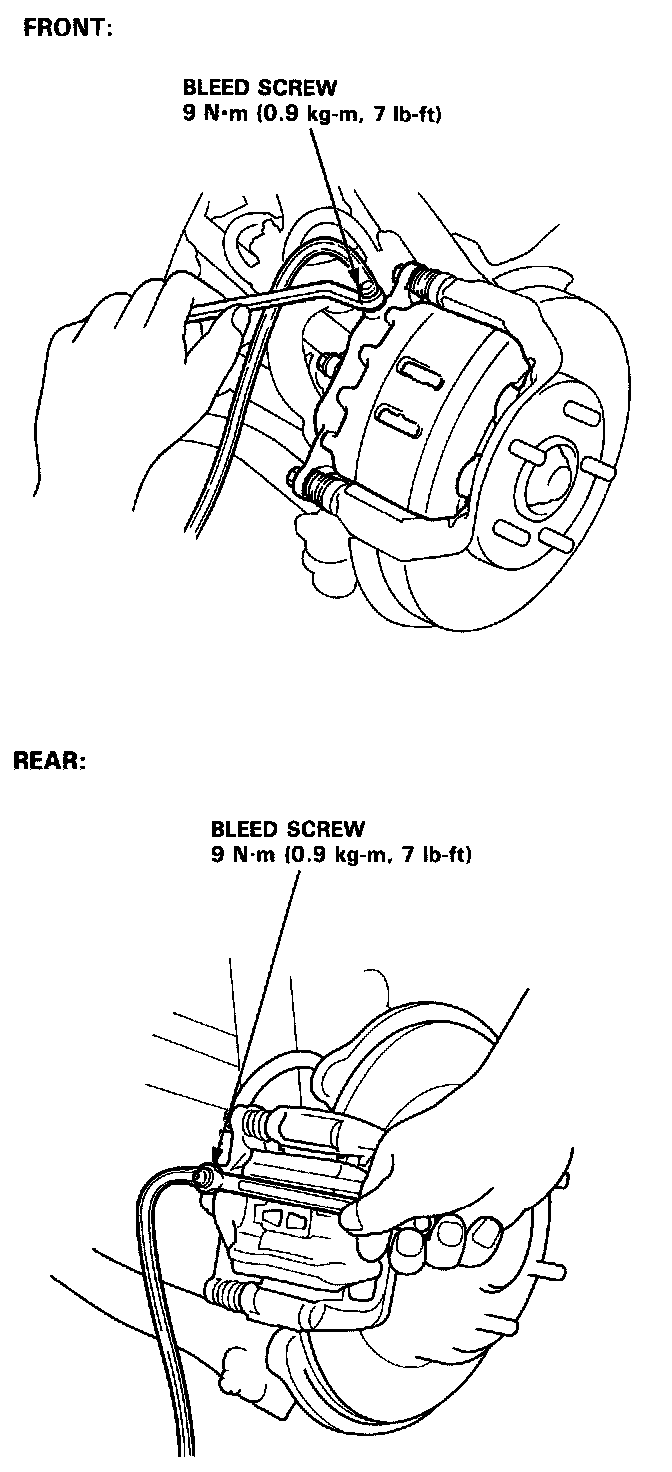 FRONT:

BLEED SCREW
9 N·m (0.9 kg-m, 7 lb-ft)

REAR:

BLEED SCREW
9 N·m (0.9 kg-m, 7 lb-ft)