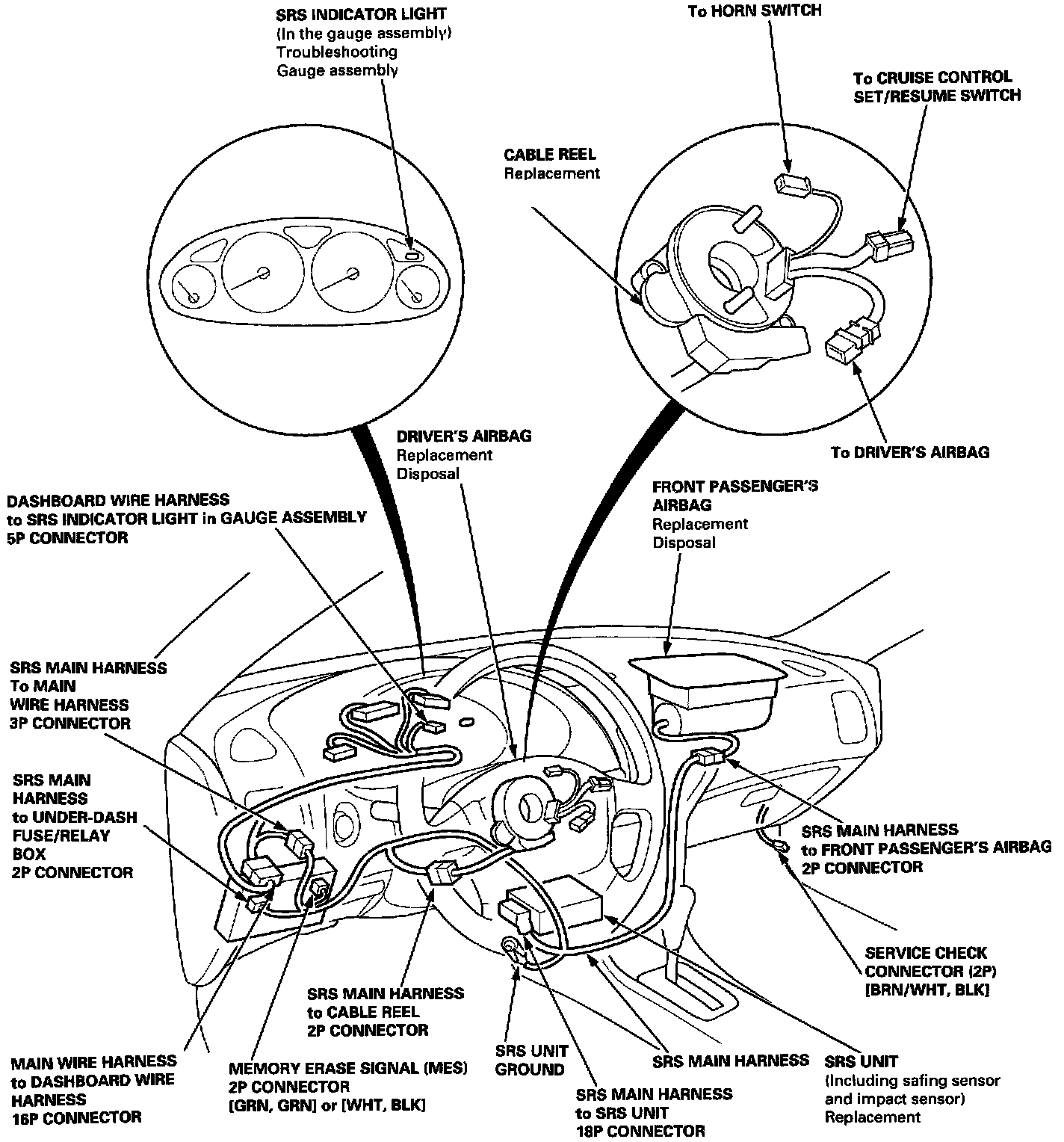 SRS INDICATOR LIGHT
(In the gauge assembly)
Troubleshooting
Gauge assembly

To HORN SWITCH

To CRUISE CONTROL
SET/RESUME SWITCH

CABLE REEL
Replacement

To DRIVER'S AIRBAG

DRIVER'S AIRBAG
Replacement
Disposal

FRONT PASSENGER'S
AIRBAG
Replacement
Disposal

DASHBOARD WIRE HARNESS
to SRS INDICATOR LIGHT in GAUGE ASSEMBLY
5P CONNECTOR

SRS MAIN HARNESS
To MAIN
WIRE HARNESS
3P CONNECTOR

SRS MAIN
HARNESS
to UNDER-DASH
FUSE/RELAY
BOX
2P CONNECTOR

SRS MAIN HARNESS
to FRONT PASSENGER'S AIRBAG
2P CONNECTOR

SERVICE CHECK
CONNECTOR (2P)
[BRN/WHT, BLK]

SRS MAIN HARNESS
to CABLE REEL
2P CONNECTOR

MAIN WIRE HARNESS
to DASHBOARD WIRE
HARNESS
16P CONNECTOR

MEMORY ERASE SIGNAL (MES)
2P CONNECTOR
[GRN, GRN] or [WHT, BLK]

SRS UNIT
GROUND

SRS MAIN HARNESS

SRS MAIN HARNESS
to SRS UNIT
18P CONNECTOR

SRS UNIT
(Including safing sensor
and impact sensor)
Replacement