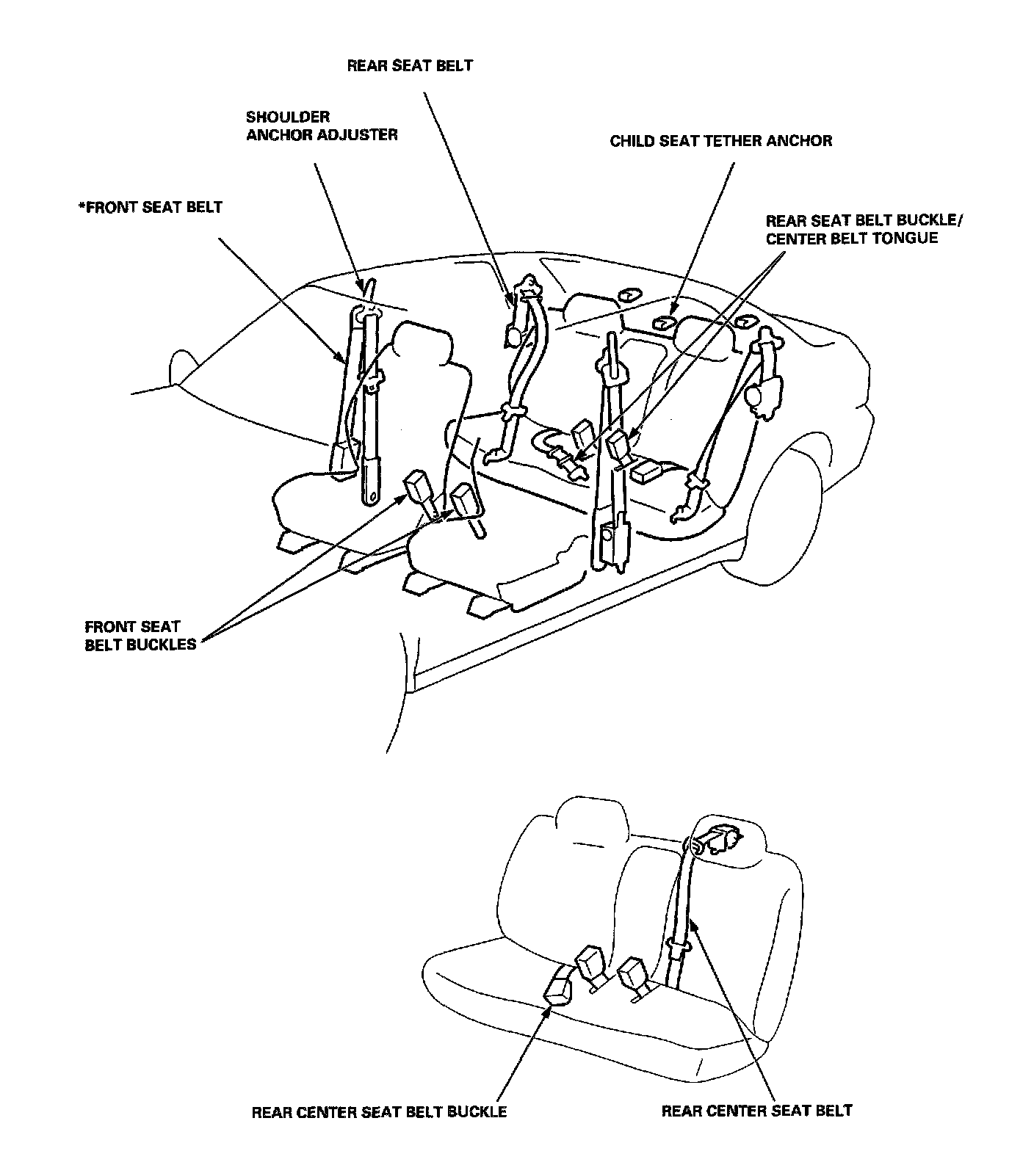 REAR SEAT BELT

SHOULDER ANCHOR ADJUSTER

CHILD SEAT TETHER ANCHOR

*FRONT SEAT BELT

REAR SEAT BELT BUCKLE/ CENTER BELT TONGUE

FRONT SEAT BELT BUCKLES

REAR CENTER SEAT BELT BUCKLE

REAR CENTER SEAT BELT