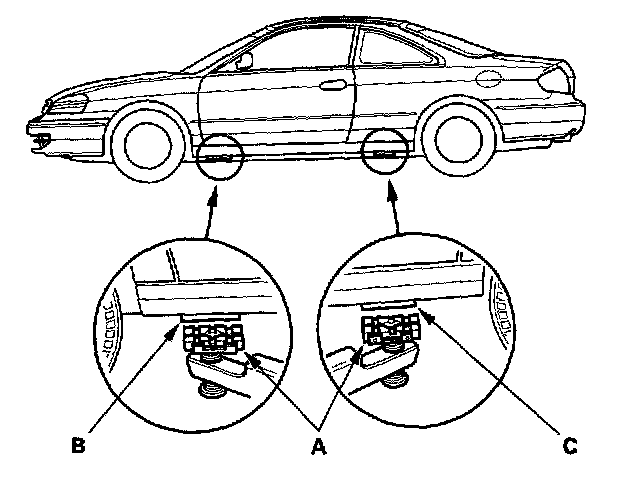 B
A
C