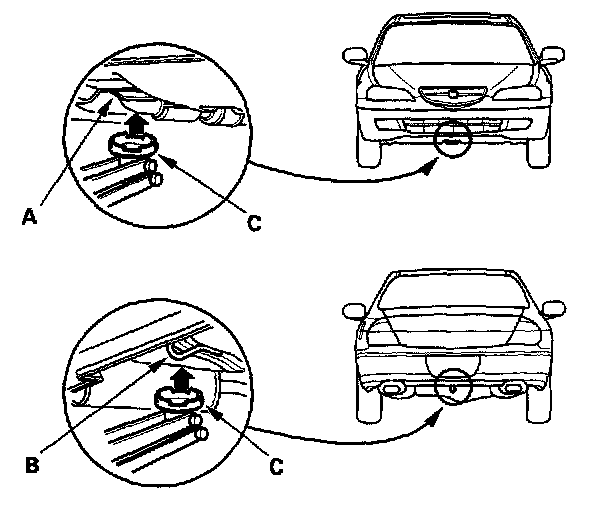 A
C
B
C