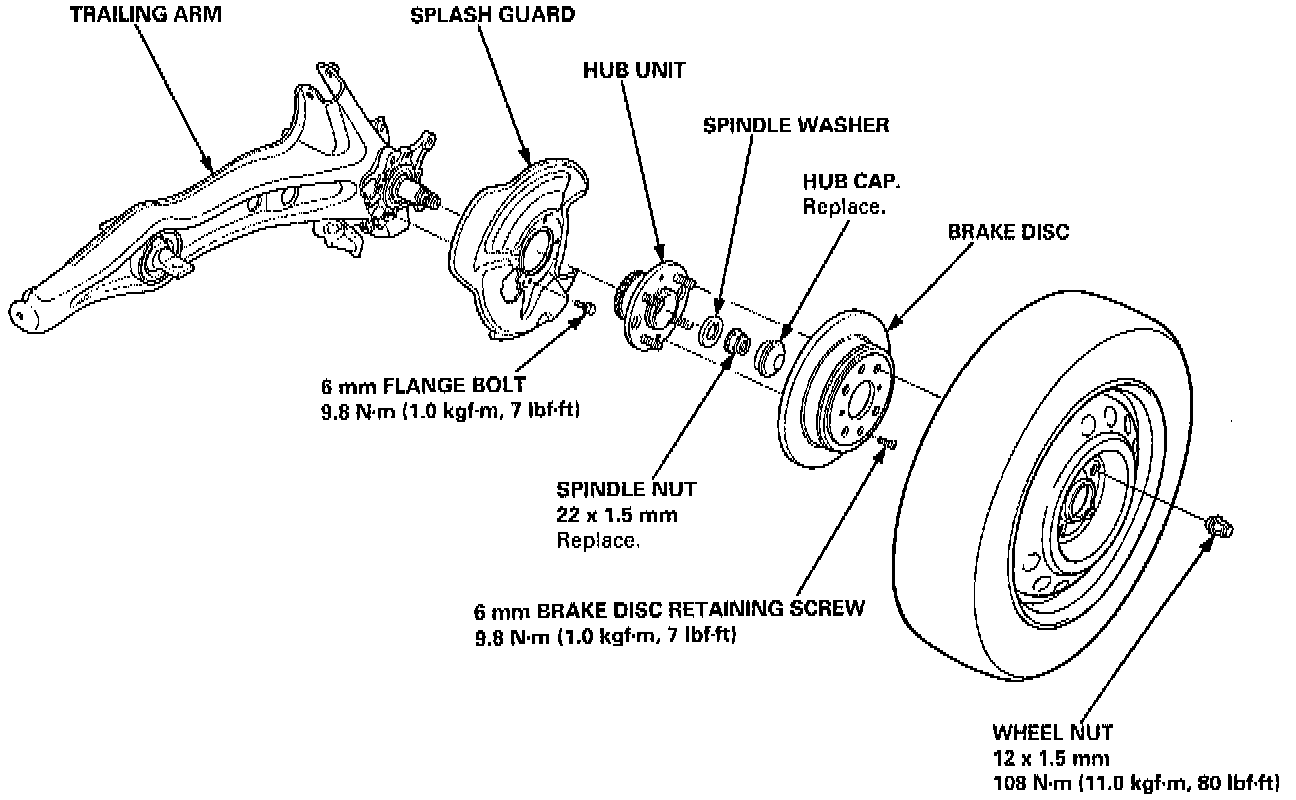 TRAILING ARM

SPLASH GUARD

HUB UNIT

SPINDLE WASHER

HUB CAP.
Replace.

BRAKE DISC

6 mm FLANGE BOLT
9.8 N·m (1.0 kgf·m, 7 lbf·ft)

SPINDLE NUT
22 x 1.5 mm
Replace.

6 mm BRAKE DISC RETAINING SCREW
9.8 N·m (1.0 kgf·m, 7 lbf·ft)

WHEEL NUT
12 x 1.5 mm
108 N·m (11.0 kgf·m, 80 lbf·ft)