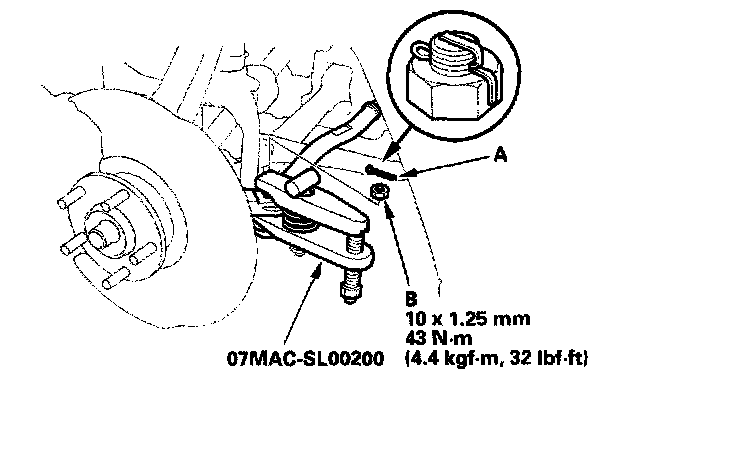 A

B
10 x 1.25 mm
43 N·m
(4.4 kgf·m, 32 lbf·ft)

07MAC-SL00200