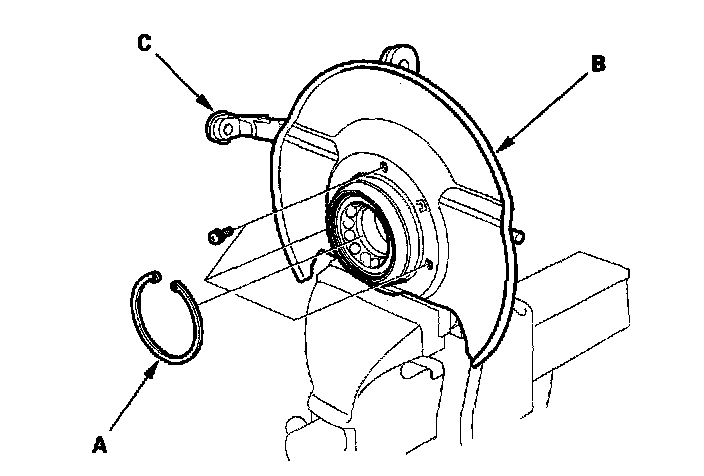 C

B

A