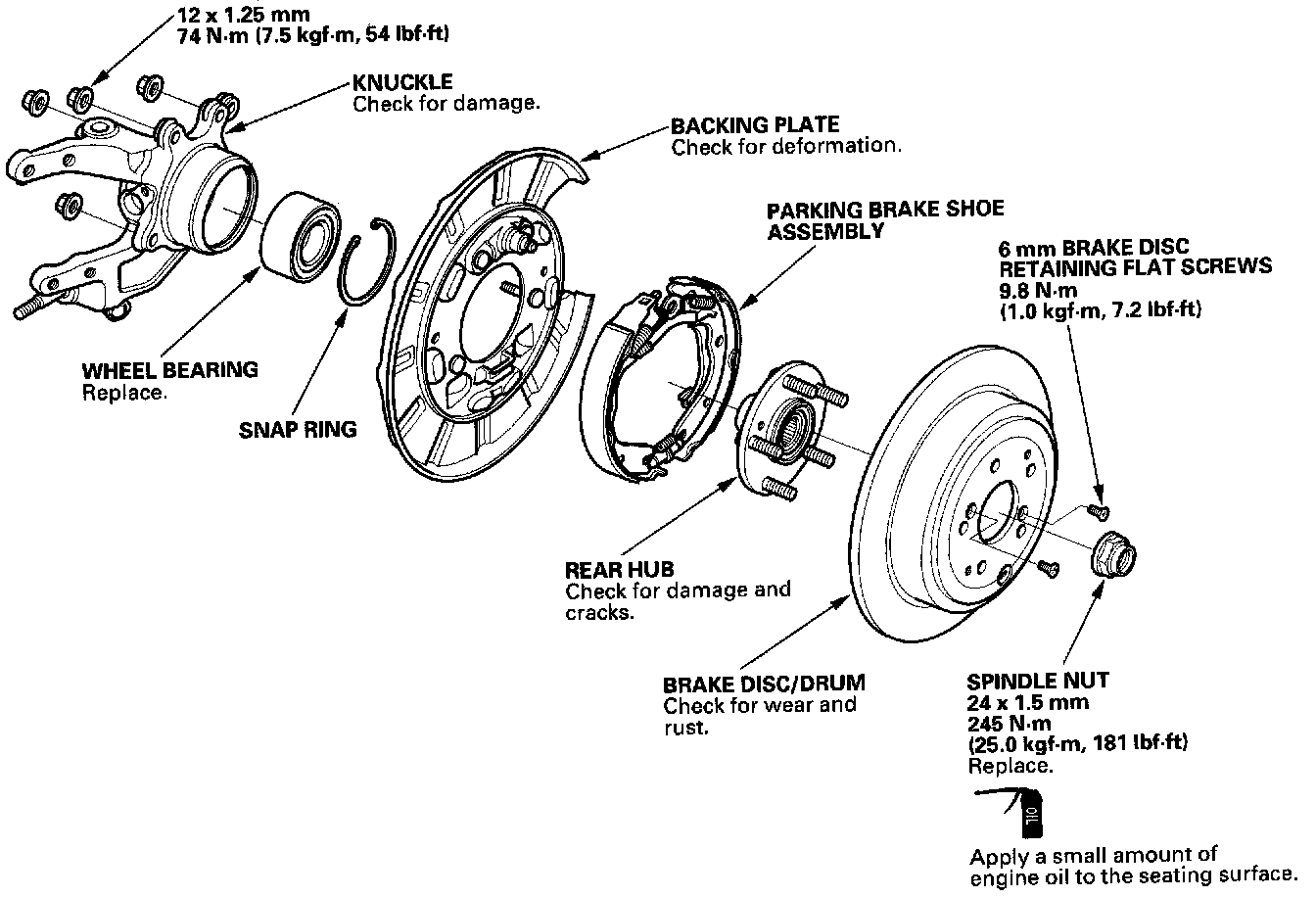 12 x 1.25 mm
74 N·m (7.5 kgf·m, 54 lbf·ft)

KNUCKLE
Check for damage.

BACKING PLATE
Check for deformation.

PARKING BRAKE SHOE ASSEMBLY

6 mm BRAKE DISC RETAINING FLAT SCREWS
9.8 N·m
(1.0 kgf·m, 7.2 lbf·ft)

WHEEL BEARING
Replace.

SNAP RING

REAR HUB
Check for damage and cracks.

BRAKE DISC/DRUM
Check for wear and rust.

SPINDLE NUT
24 x 1.5 mm
245 N·m
(25.0 kgf·m, 181 lbf·ft)
Replace.

OIL

Apply a small amount of engine oil to the seating surface.